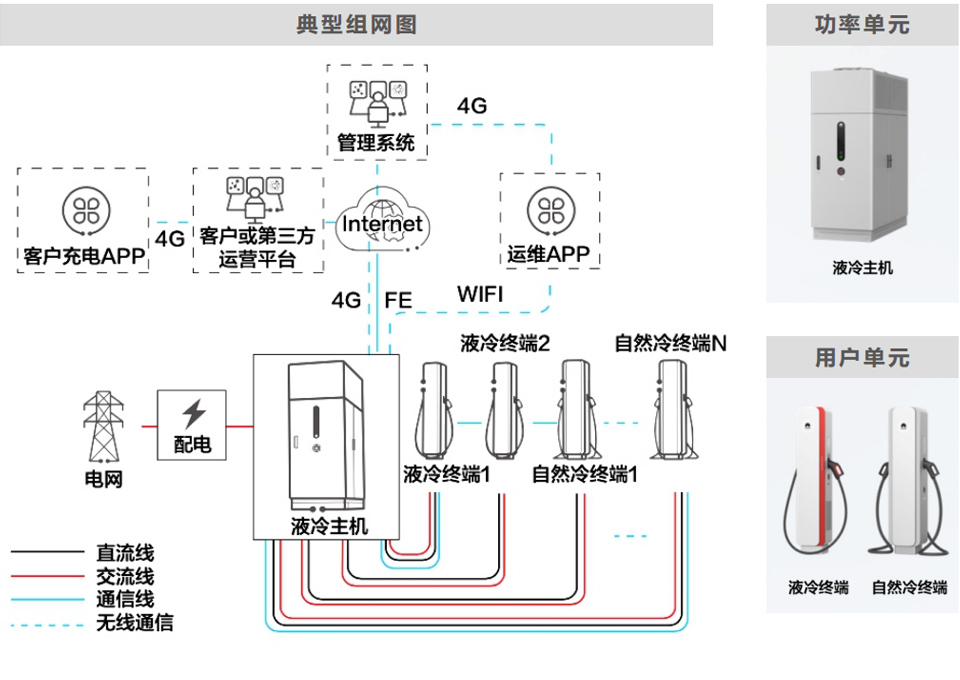 典型组网图

管理系统

4G

客户充电APP

4G

客户或第三方运营平台

Internet

运维APP

4G FE

WIFI

液冷终端2

自然冷终端N

电网

配电

液冷主机

液冷终端1

自然冷终端1

直流线
交流线
通信线
无线通信

功率单元

液冷主机

用户单元

液冷终端

自然冷终端